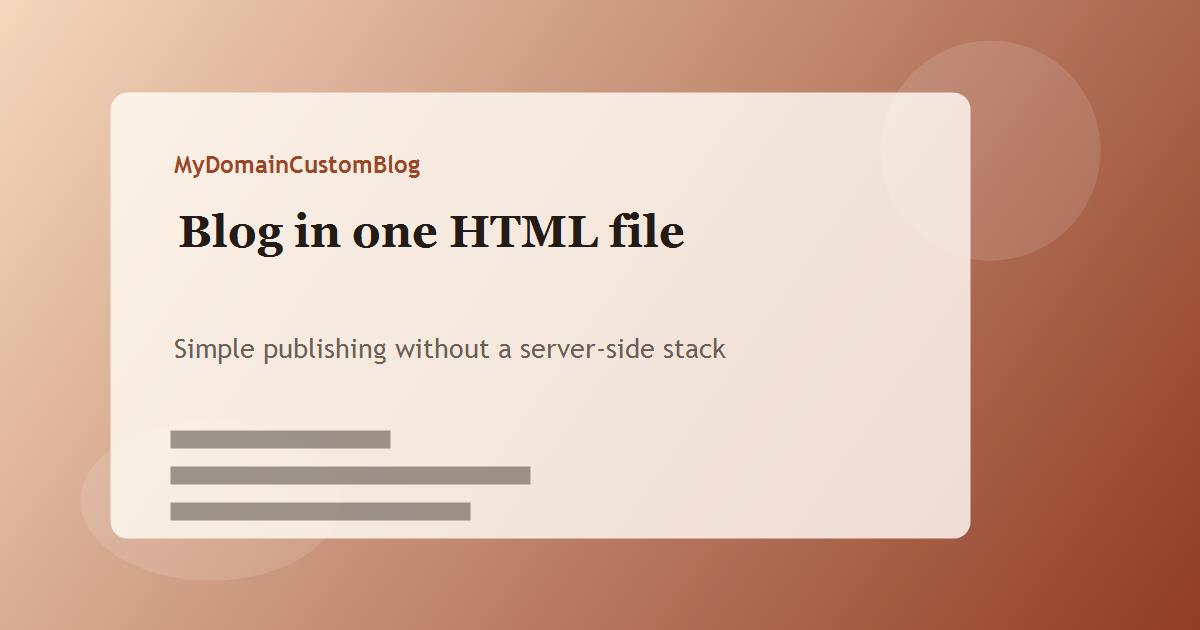 MyDomainCustomBlog

Blog in one HTML file

Simple publishing without a server-side stack